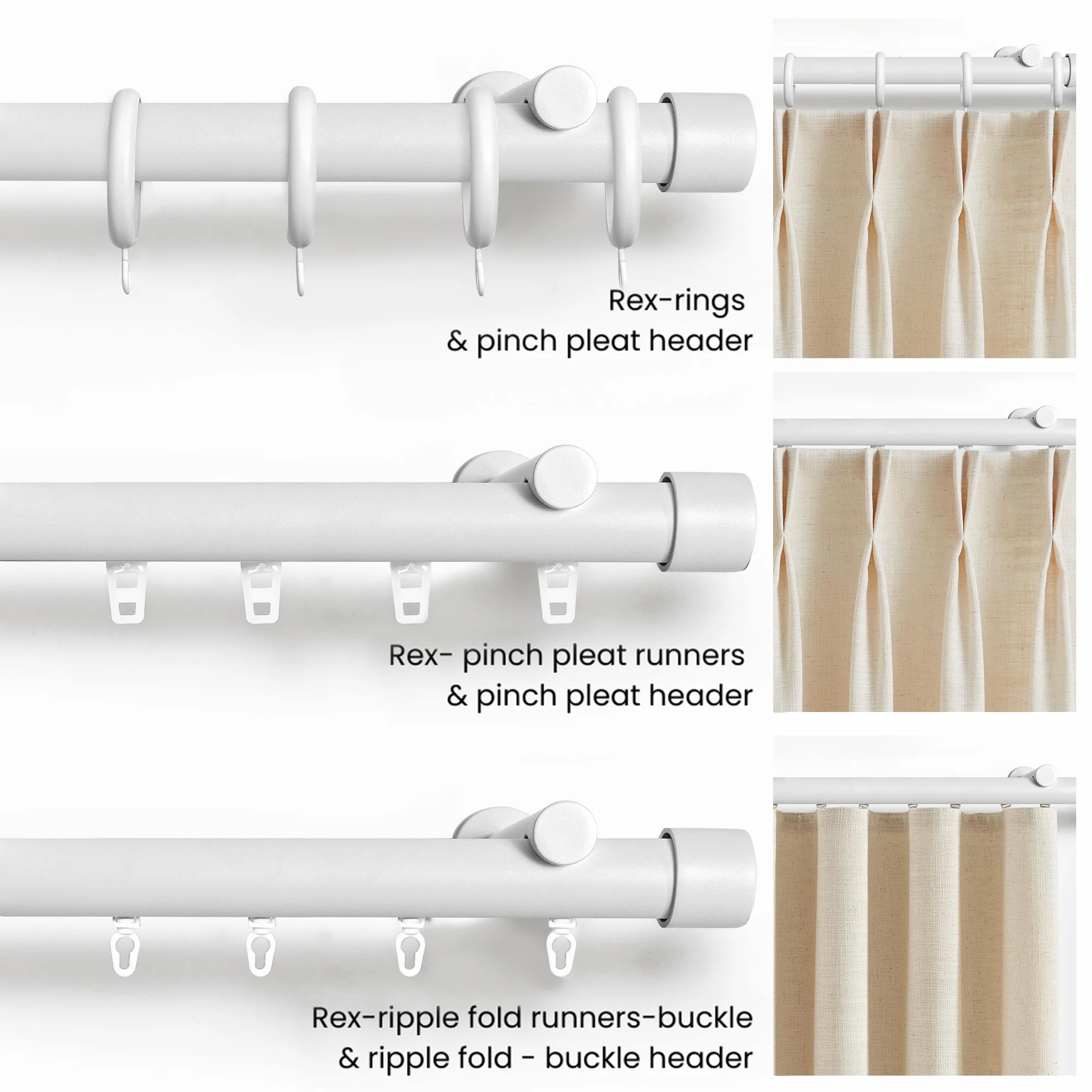 Rex-rings
& pinch pleat header

Rex- pinch pleat runners
& pinch pleat header

Rex-ripple fold runners-buckle
& ripple fold - buckle header