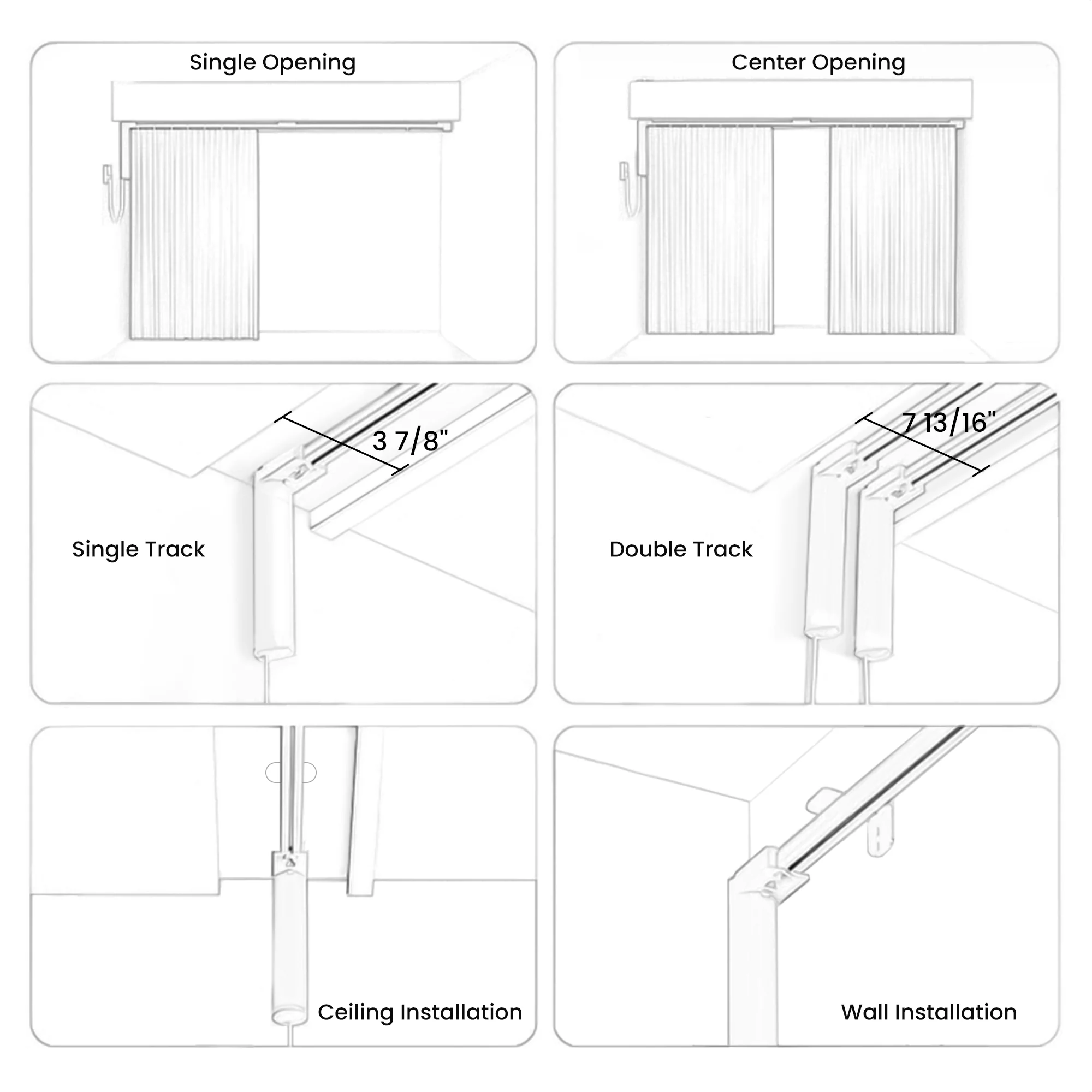 Single Opening

Center Opening

3 7/8"

Single Track

7 13/16"

Double Track

Ceiling Installation

Wall Installation